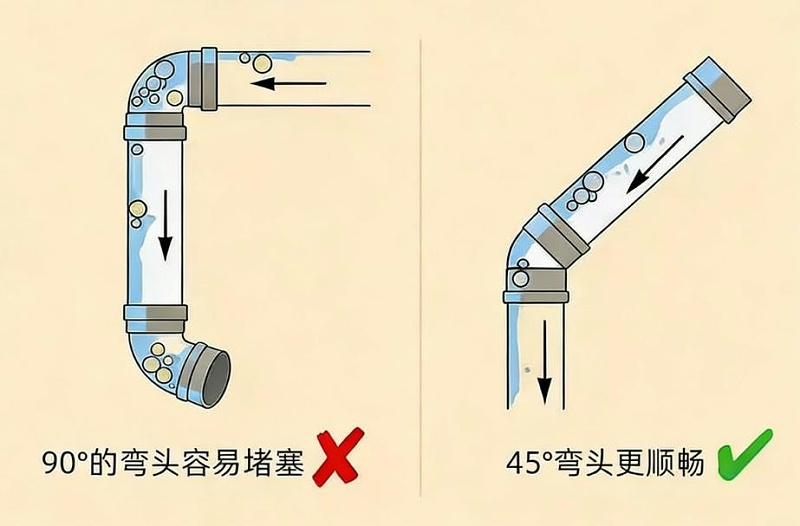 90°的弯头容易堵塞

45°弯头更顺畅